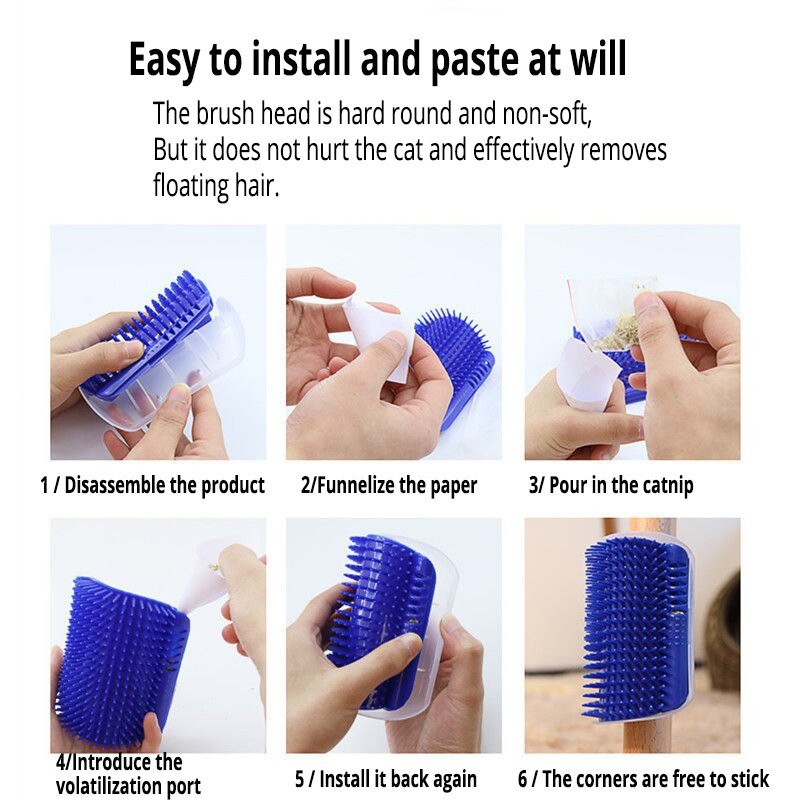 Easy to install and paste at will

The brush head is hard round and non-soft,
But it does not hurt the cat and effectively removes floating hair.

1 / Disassemble the product

2/Funnelize the paper

3/ Pour in the catnip

4/Introduce the volatilization port

5 / Install it back again

6 / The corners are free to stick